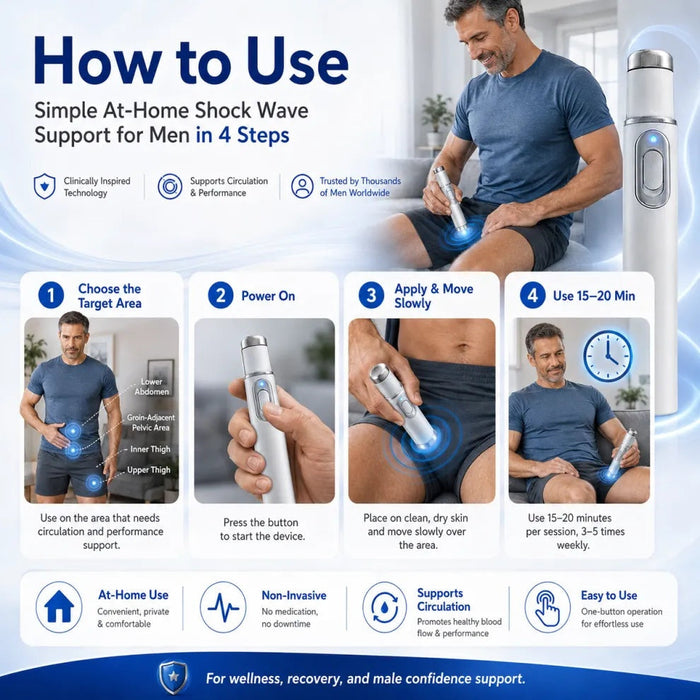 How to Use

Simple At-Home Shock Wave Support for Men in 4 Steps

Clinically Inspired Technology

Supports Circulation & Performance

Trusted by Thousands of Men Worldwide

1 Choose the Target Area

Lower Abdomen

Groin-Adjacent Pelvic Area

Inner Thigh

Upper Thigh

Use on the area that needs circulation and performance support.

2 Power On

Press the button to start the device.

3 Apply & Move Slowly

Place on clean, dry skin and move slowly over the area.

4 Use 15–20 Min

Use 15–20 minutes per session, 3–5 times weekly.

At-Home Use
Convenient, private & comfortable

Non-Invasive
No medication, no downtime

Supports Circulation
Promotes healthy blood flow & performance

Easy to Use
One-button operation for effortless use

For wellness, recovery, and male confidence support.